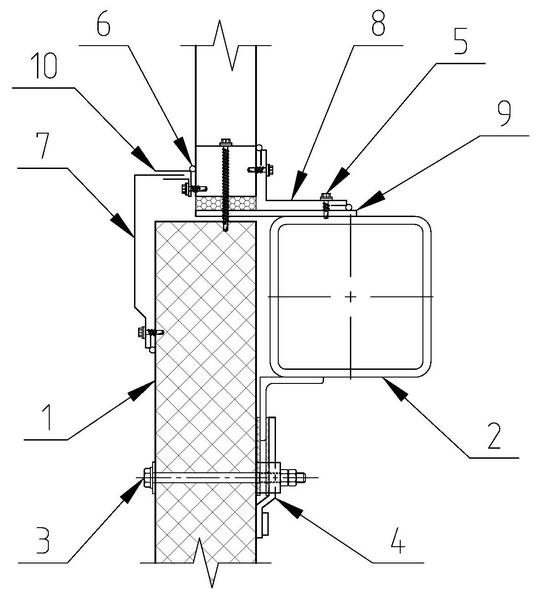 6
8
5
10
9
7
1
2
3
4