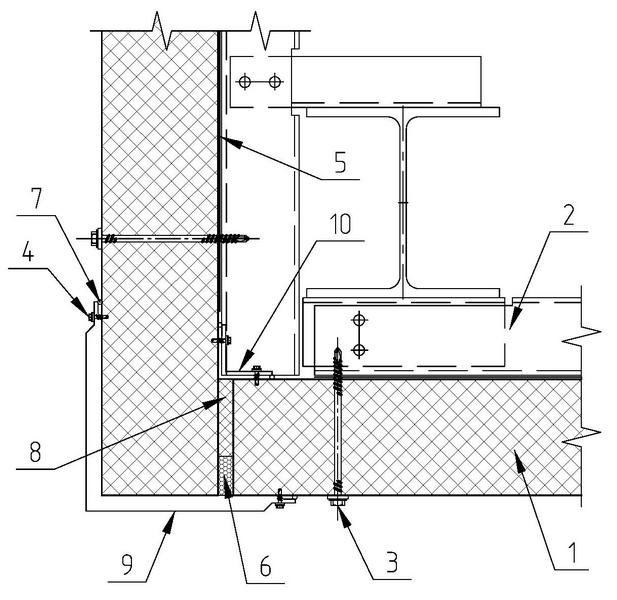 5
7
10
2
4
8
9
6
3
1