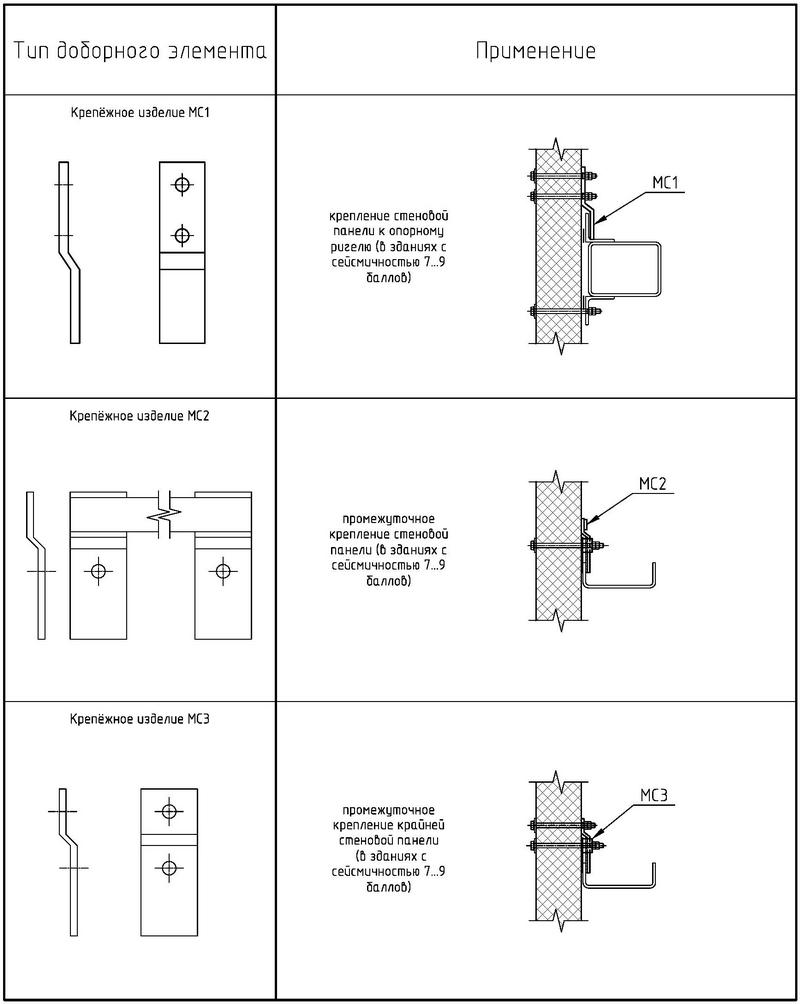 | Тип доборного элемента | Применение |
|---|---|
| Крепёжное изделие МС1 | крепление стеновой панели к опорному ригелю (в зданиях с сейсмичностью 7...9 баллов) МС1 |
| Крепёжное изделие МС2 | промежуточное крепление стеновой панели (в зданиях с сейсмичностью 7...9 баллов) МС2 |
| Крепёжное изделие МС3 | промежуточное крепление крайней стеновой панели (в зданиях с сейсмичностью 7...9 баллов) МС3 |