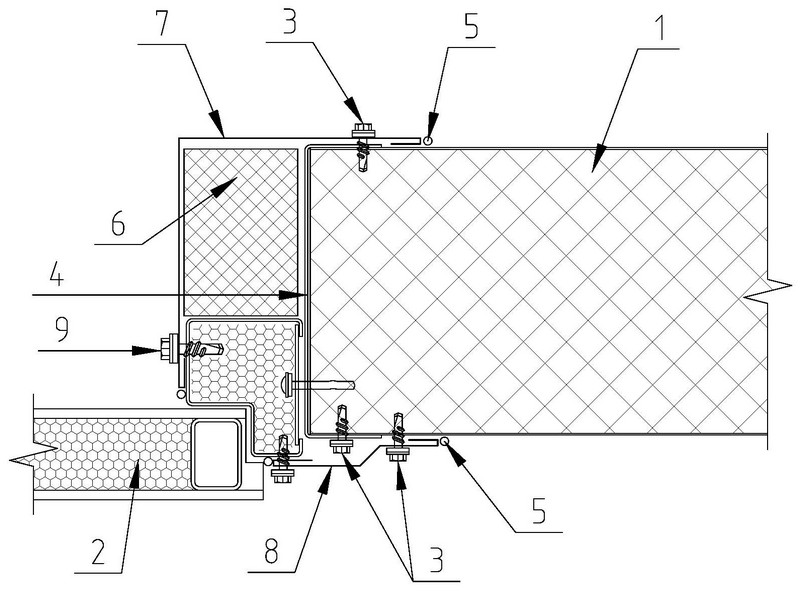 7
3
5
1
6
4
9
2
8
3
5