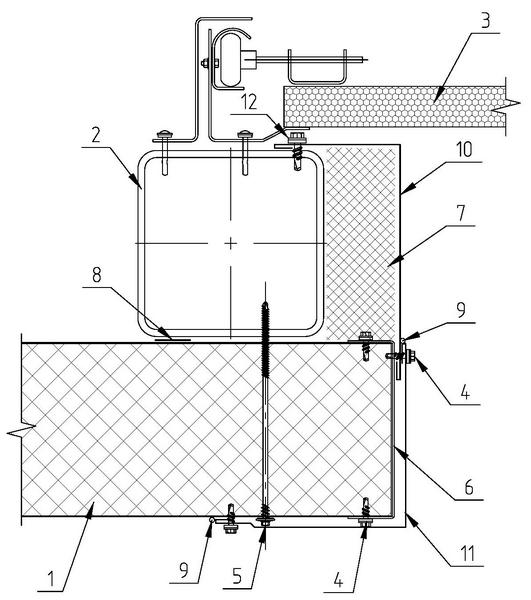 3
12
2
10
7
8
9
4
6
11
1
9
5
4