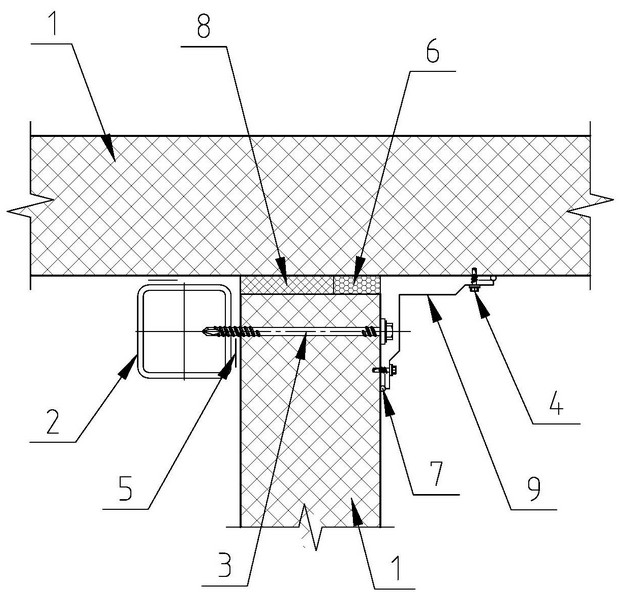 1
8
6
2
5
3
1
7
9
4