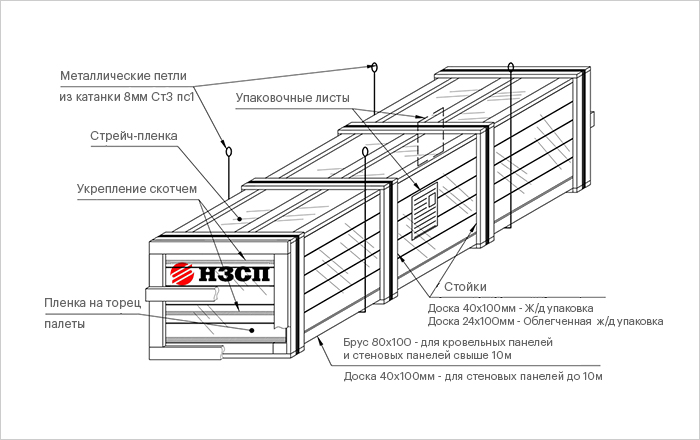 Металлические петли
из катанки 8мм Ст3 пс1

Упаковочные листы

Стрейч-пленка

Укрепление скотчем

НЗСП

Пленка на торец
палеты

Стойки
Доска 40х100мм - Ж/д упаковка
Доска 24х100мм - Облегченная ж/д упаковка

Брус 80х100 - для кровельных панелей
и стеновых панелей свыше 10м

Доска 40х100мм - для стеновых панелей до 10м